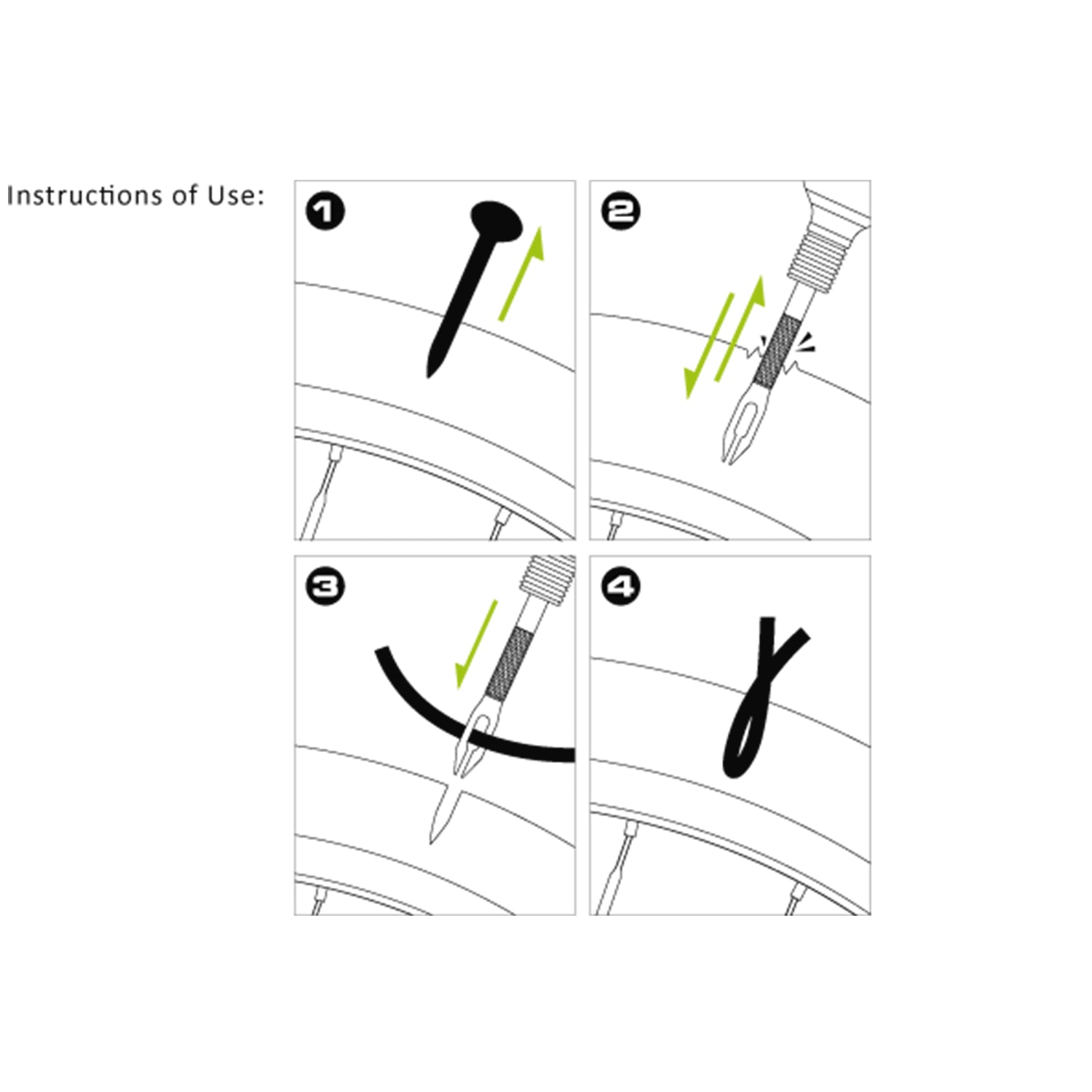 Instructions of Use:

1

2

3

4