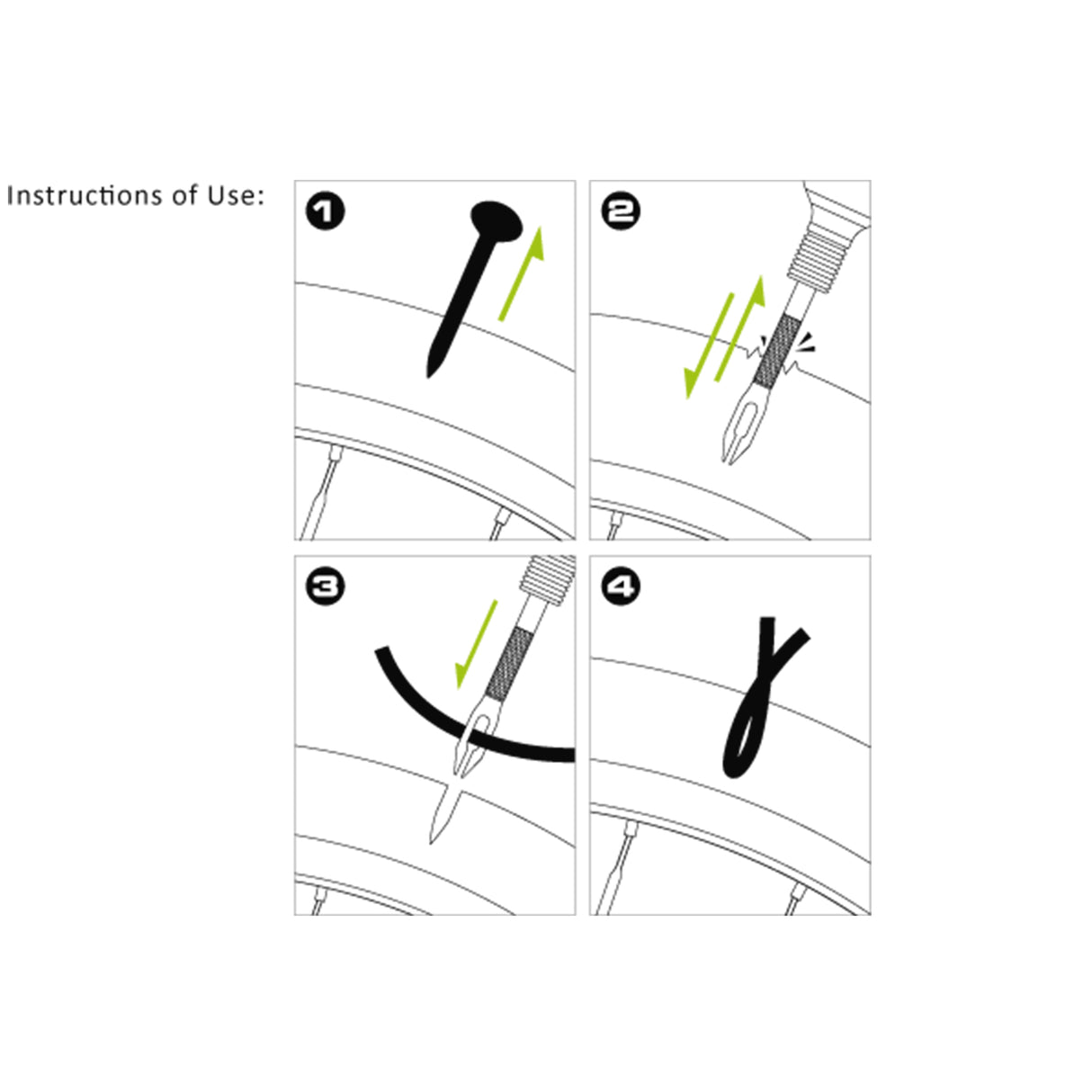 Instructions of Use:

1

2

3

4